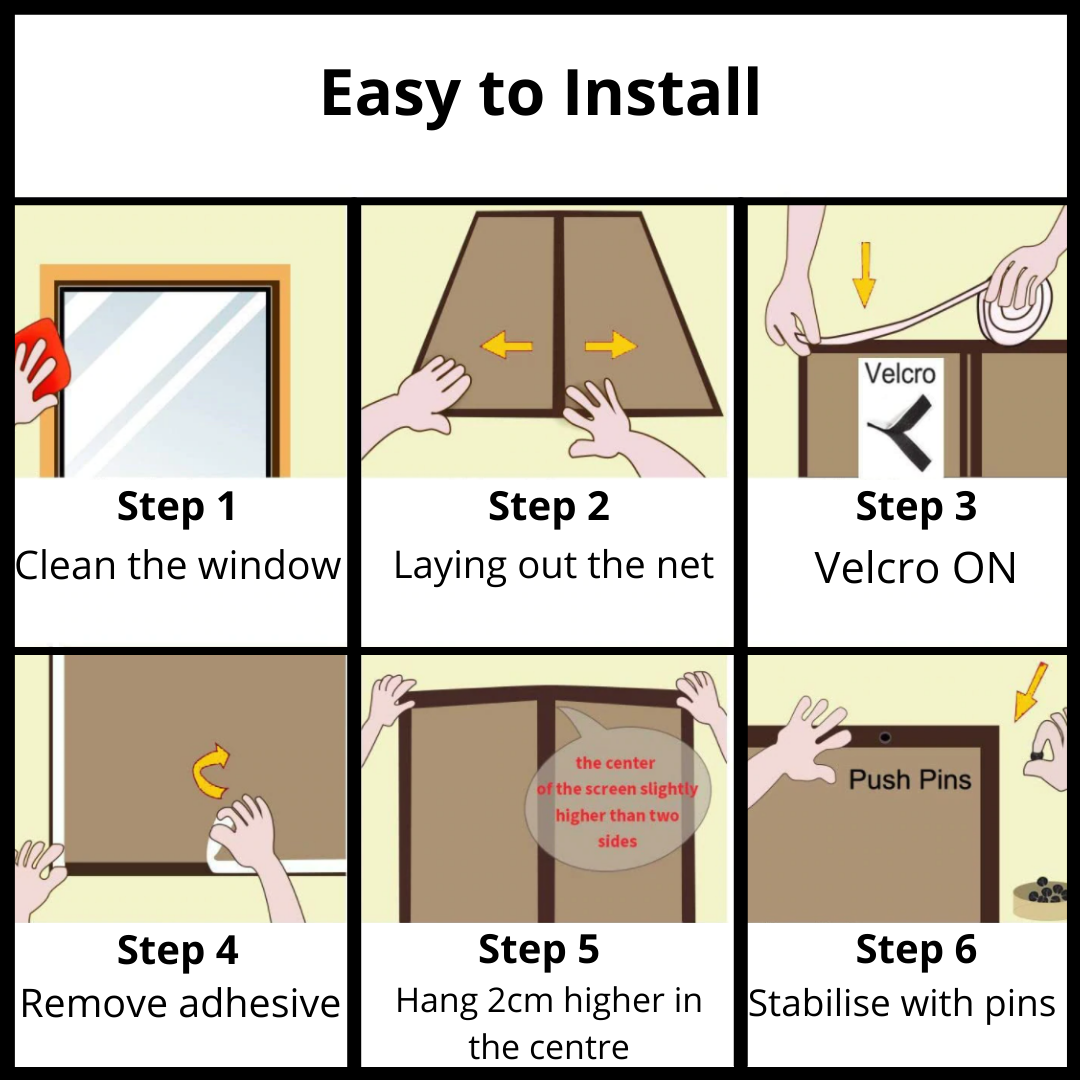 Easy to Install

Step 1
Clean the window

Step 2
Laying out the net

Velcro

Step 3
Velcro ON

Step 4
Remove adhesive

the center of the screen slightly higher than two sides

Step 5
Hang 2cm higher in the centre

Push Pins

Step 6
Stabilise with pins